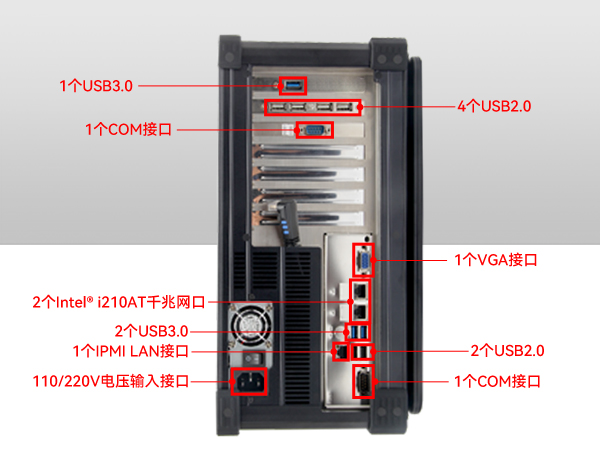 1个USB3.0

4个USB2.0

1个COM接口

1个VGA接口

2个Intel® i210AT千兆网口

2个USB3.0

1个IPMI LAN接口

2个USB2.0

110/220V电压输入接口

1个COM接口