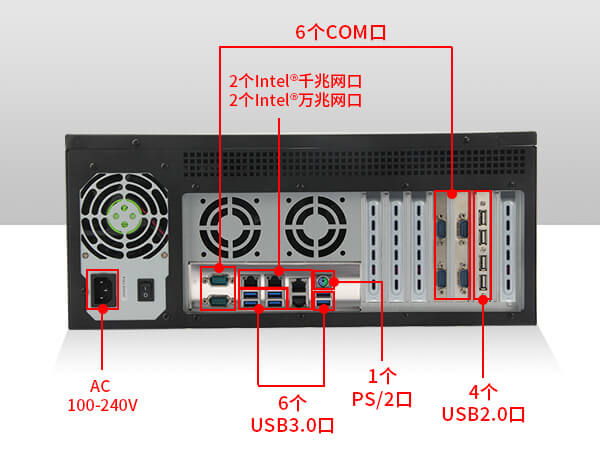 6个COM口

2个Intel®千兆网口
2个Intel®万兆网口

AC
100-240V

6个
USB3.0口

1个
PS/2口

4个
USB2.0口