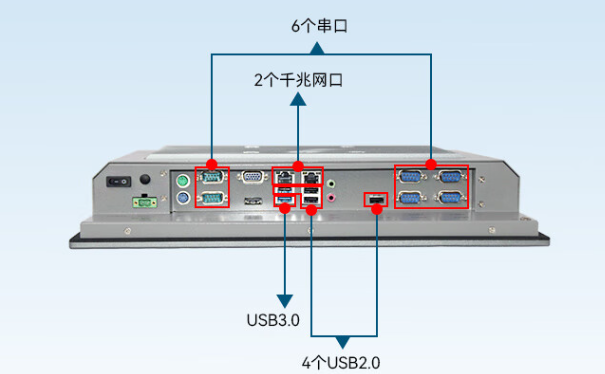 6个串口

2个千兆网口

USB3.0

4个USB2.0