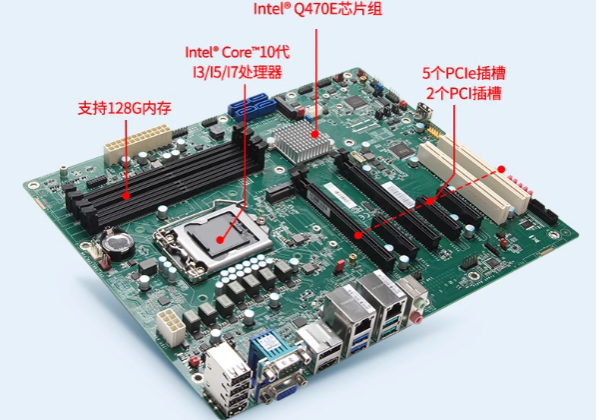 Intel® Q470E芯片组

Intel® Core™10代
I3/I5/I7处理器

5个PCIe插槽
2个PCI插槽

支持128G内存