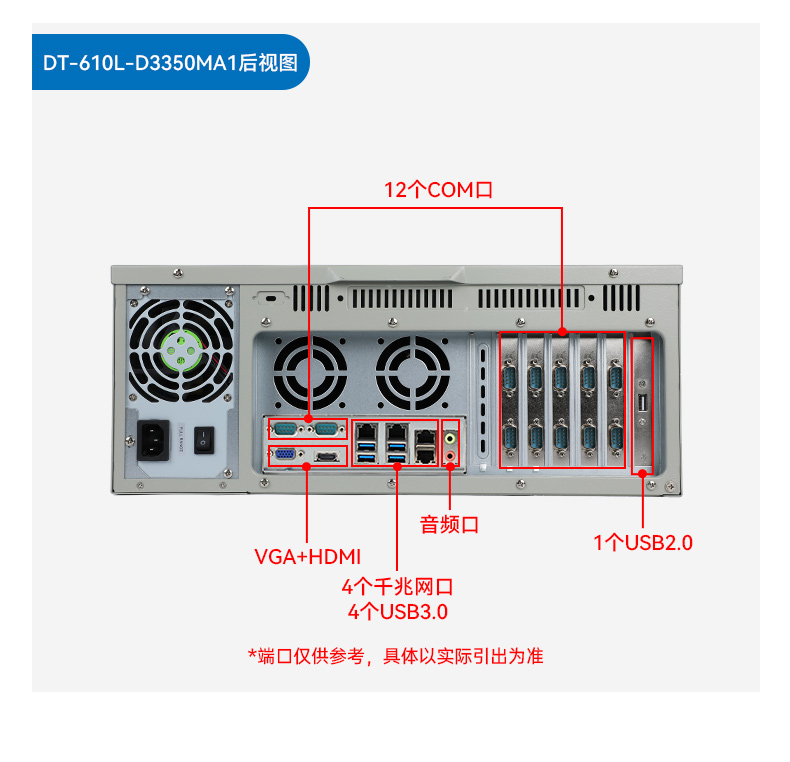 DT-610L-D3350MA1后视图

12个COM口

音频口

1个USB2.0

VGA+HDMI

4个千兆网口
4个USB3.0

*端口仅供参考，具体以实际引出为准